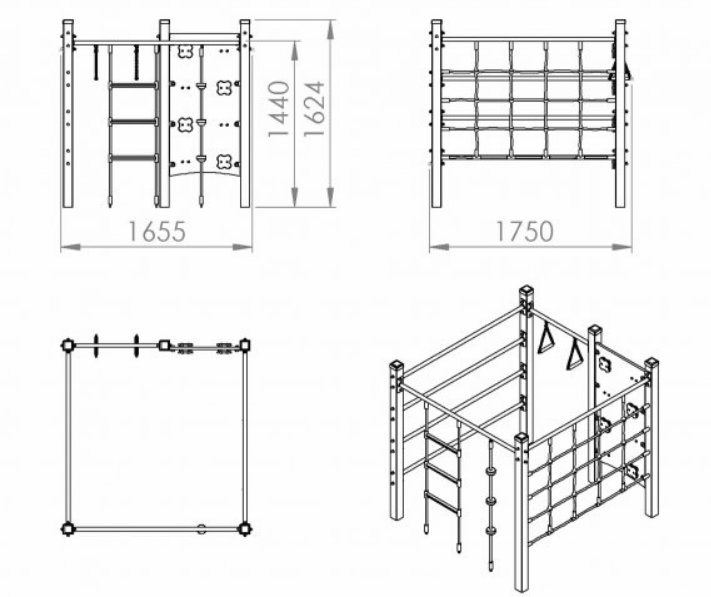 1440
1624
1655
1750